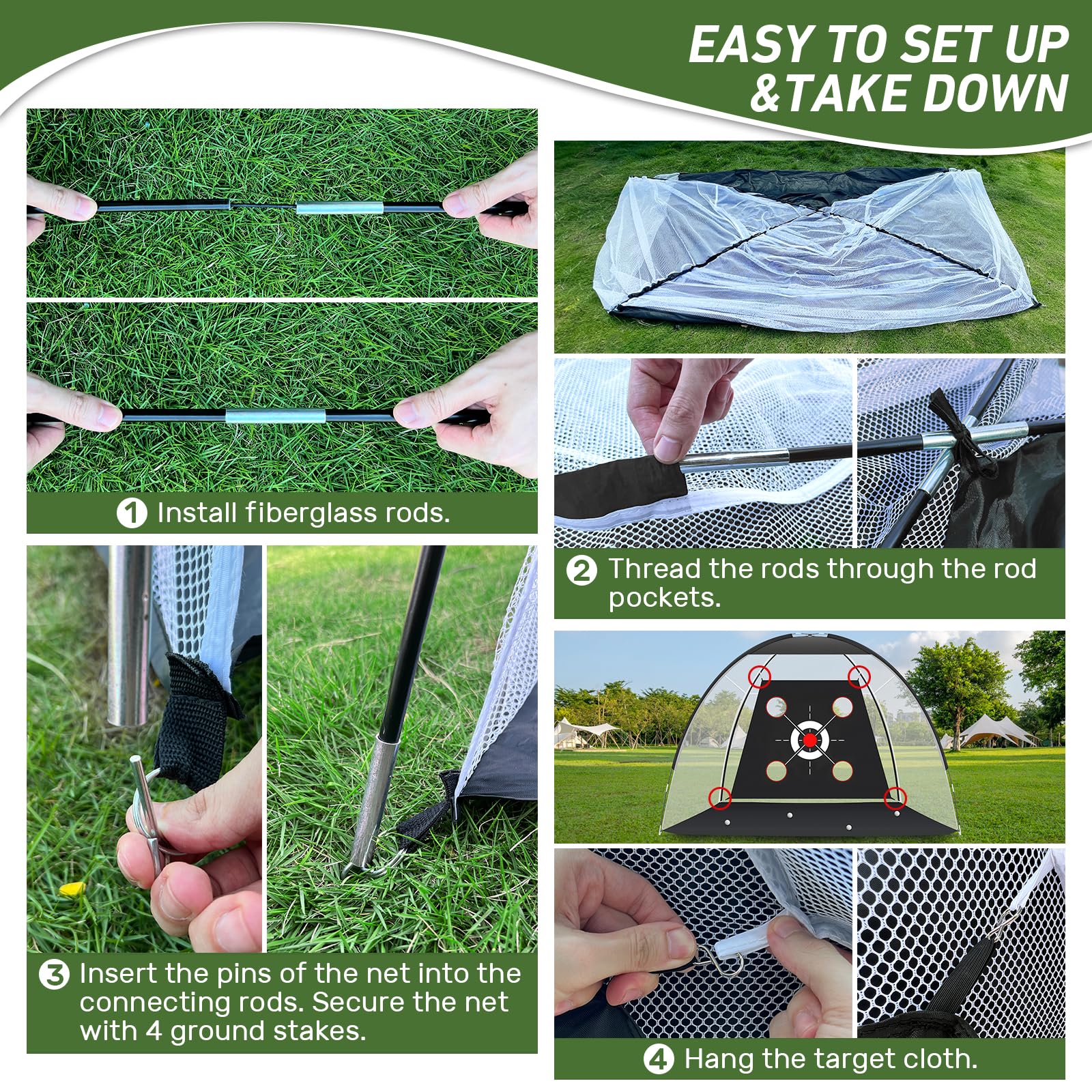 EASY TO SET UP &TAKE DOWN

1 Install fiberglass rods.

2 Thread the rods through the rod pockets.

3 Insert the pins of the net into the connecting rods. Secure the net with 4 ground stakes.

4 Hang the target cloth.